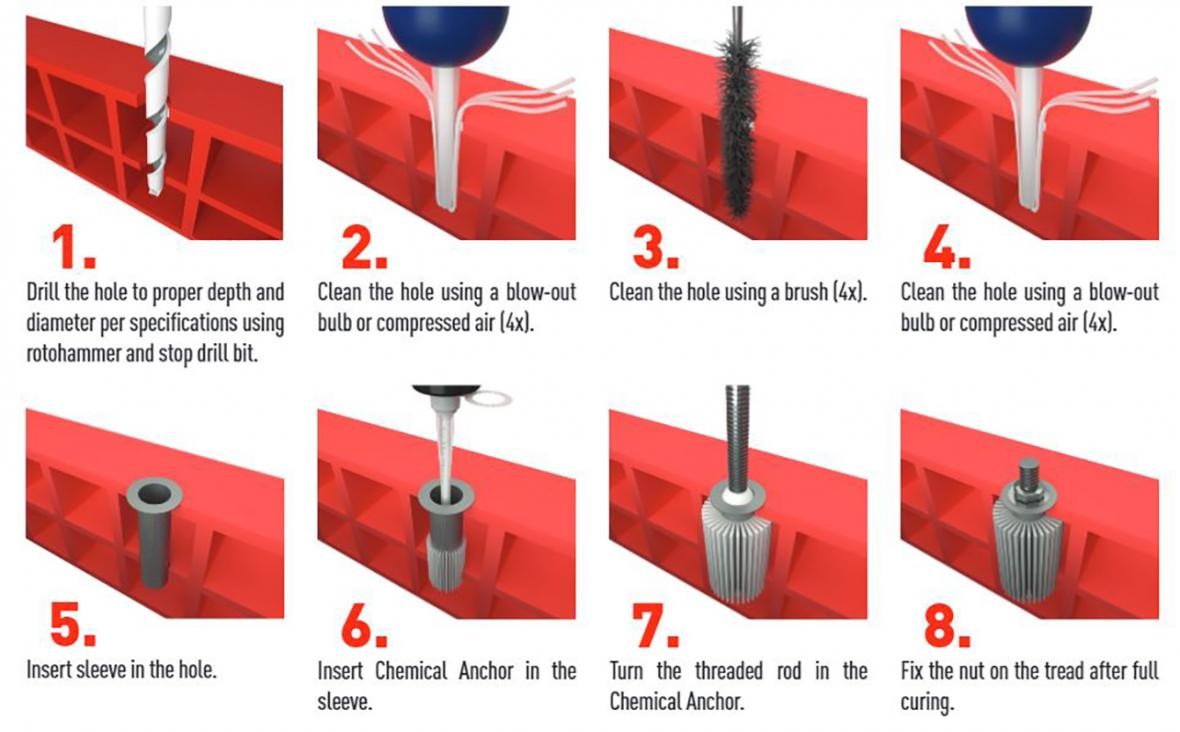 1.
Drill the hole to proper depth and diameter per specifications using rotohammer and stop drill bit.

2.
Clean the hole using a blow-out bulb or compressed air (4x).

3.
Clean the hole using a brush (4x).

4.
Clean the hole using a blow-out bulb or compressed air (4x).

5.
Insert sleeve in the hole.

6.
Insert Chemical Anchor in the sleeve.

7.
Turn the threaded rod in the Chemical Anchor.

8.
Fix the nut on the tread after full curing.