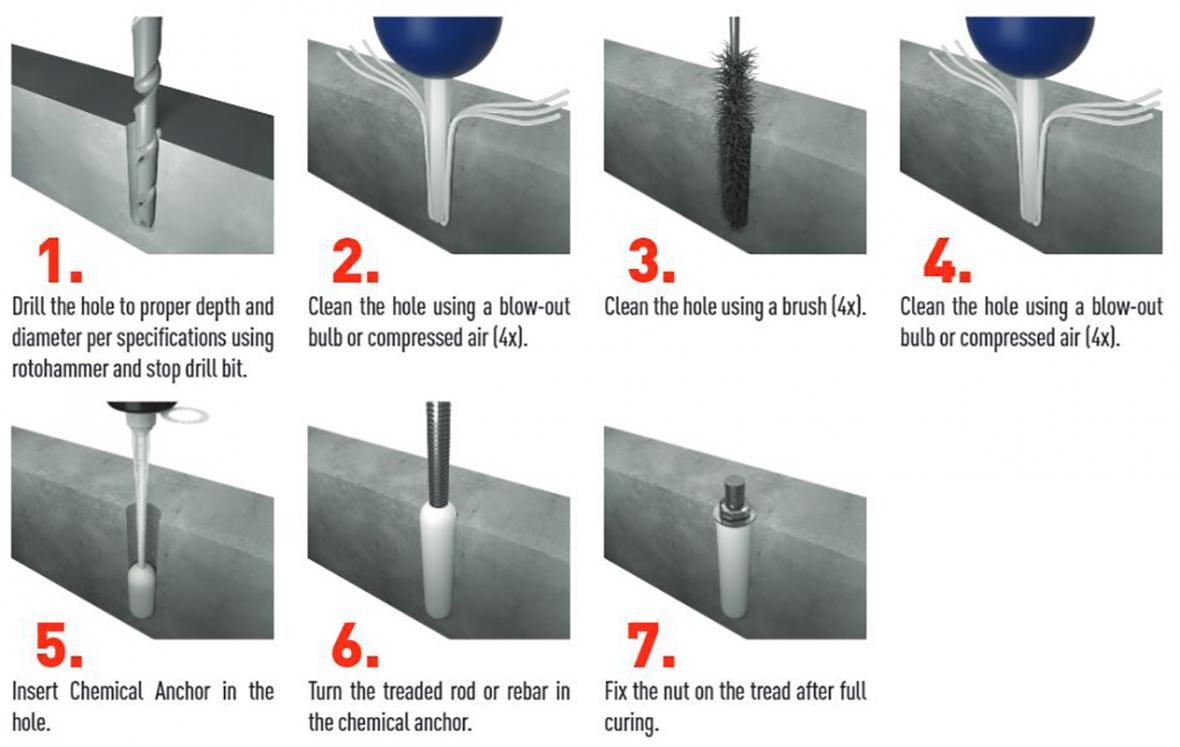 1.
Drill the hole to proper depth and diameter per specifications using rotohammer and stop drill bit.

2.
Clean the hole using a blow-out bulb or compressed air (4x).

3.
Clean the hole using a brush (4x).

4.
Clean the hole using a blow-out bulb or compressed air (4x).

5.
Insert Chemical Anchor in the hole.

6.
Turn the treaded rod or rebar in the chemical anchor.

7.
Fix the nut on the tread after full curing.