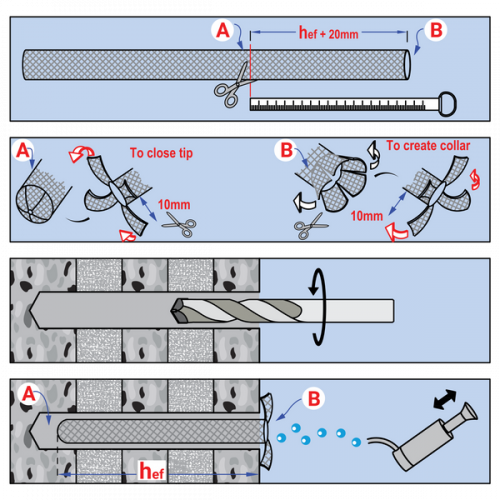 A

$h_{ef}$ + 20mm

B

A

To close tip

10mm

B

To create collar

10mm

A

B

$h_{ef}$